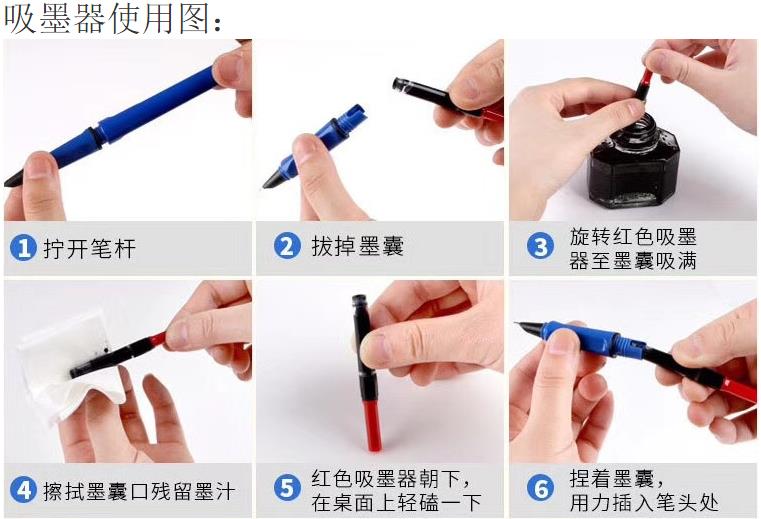 吸墨器使用图：

1 拧开笔杆

2 拔掉墨囊

3 旋转红色吸墨器至墨囊吸满

4 擦拭墨囊口残留墨汁

5 红色吸墨器朝下，在桌面上轻磕一下

6 捏着墨囊，用力插入笔头处